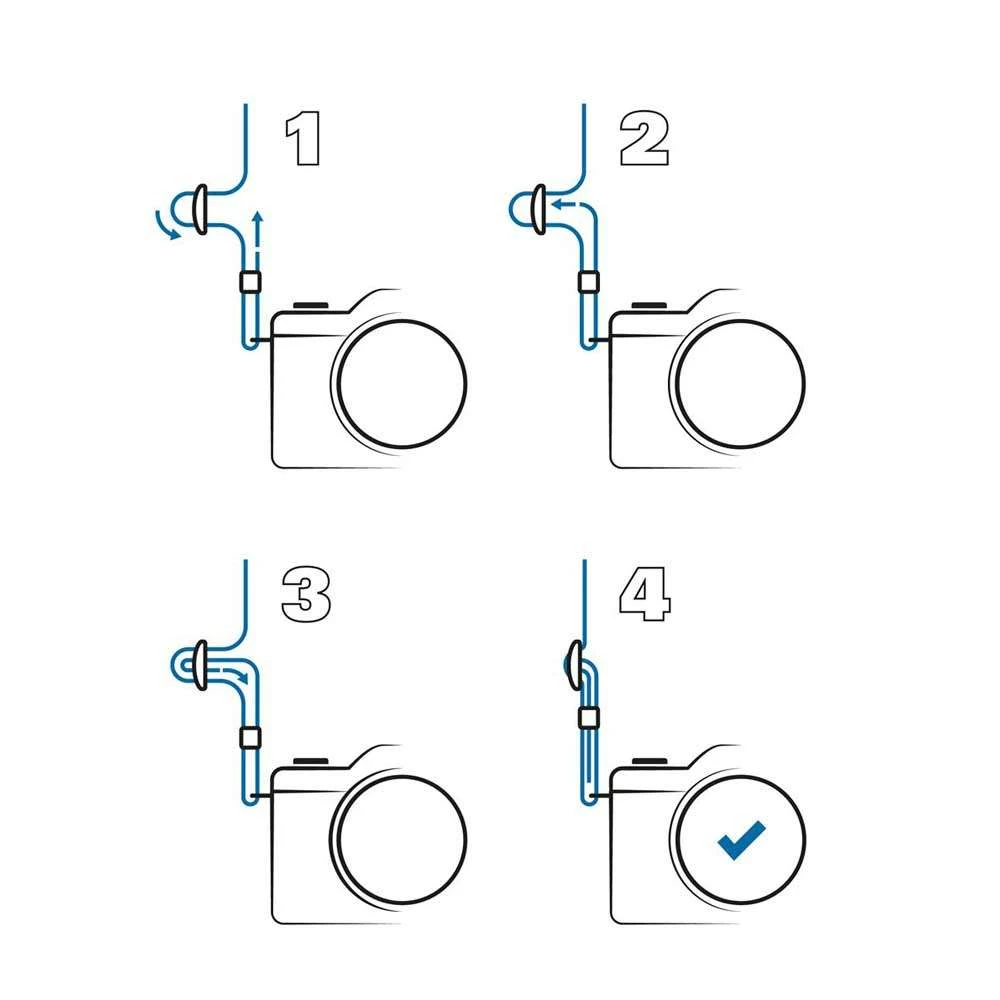 1

2

3

4